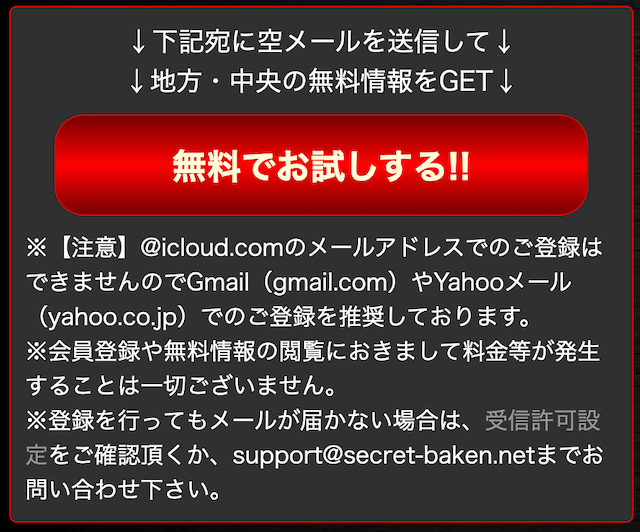 ↓下記宛に空メールを送信して↓
↓地方・中央の無料情報をGET↓

無料でお試しする!!

※【注意】@icloud.comのメールアドレスでのご登録はできませんのでGmail（gmail.com）やYahooメール（yahoo.co.jp）でのご登録を推奨しております。
※会員登録や無料情報の閲覧におきまして料金等が発生することは一切ございません。
※登録を行ってもメールが届かない場合は、受信許可設定をご確認頂くか、support@secret-baken.netまでお問い合わせ下さい。